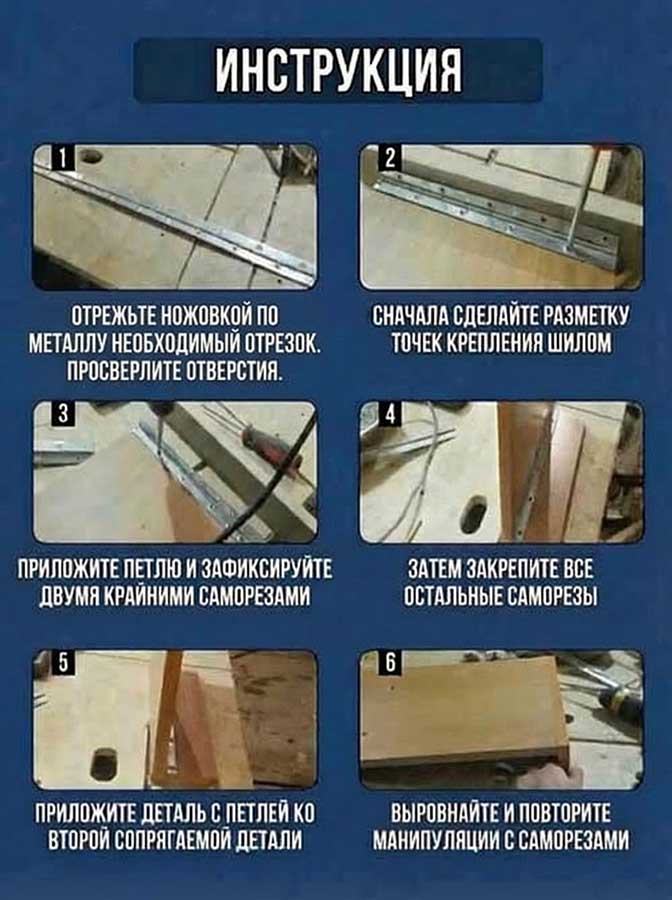 ИНСТРУКЦИЯ

1

ОТРЕЖЬТЕ НОЖОВКОЙ ПО МЕТАЛЛУ НЕОБХОДИМЫЙ ОТРЕЗОК. ПРОСВЕРЛИТЕ ОТВЕРСТИЯ.

2

СНАЧАЛА СДЕЛАЙТЕ РАЗМЕТКУ ТОЧЕК КРЕПЛЕНИЯ ШИЛОМ

3

ПРИЛОЖИТЕ ПЕТЛЮ И ЗАФИКСИРУЙТЕ ДВУМЯ КРАЙНИМИ САМОРЕЗАМИ

4

ЗАТЕМ ЗАКРЕПИТЕ ВСЕ ОСТАЛЬНЫЕ САМОРЕЗЫ

5

ПРИЛОЖИТЕ ДЕТАЛЬ С ПЕТЛЕЙ КО ВТОРОЙ СОПРЯГАЕМОЙ ДЕТАЛИ

6

ВЫРОВНАЙТЕ И ПОВТОРИТЕ МАНИПУЛЯЦИИ С САМОРЕЗАМИ