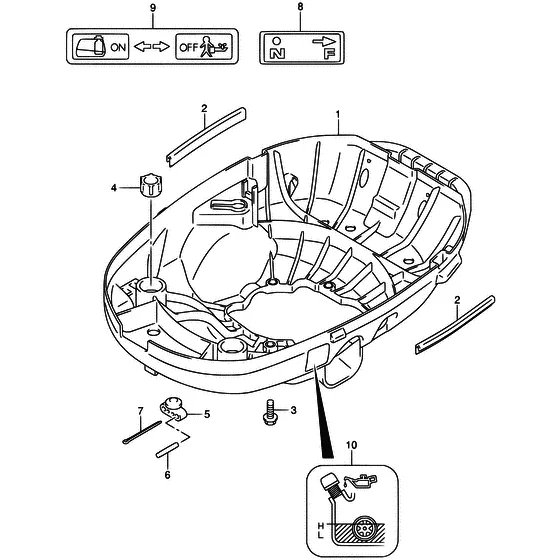 9

ON

OFF

8

N

F

2

1

4

2

7

5

3

6

10

H

L