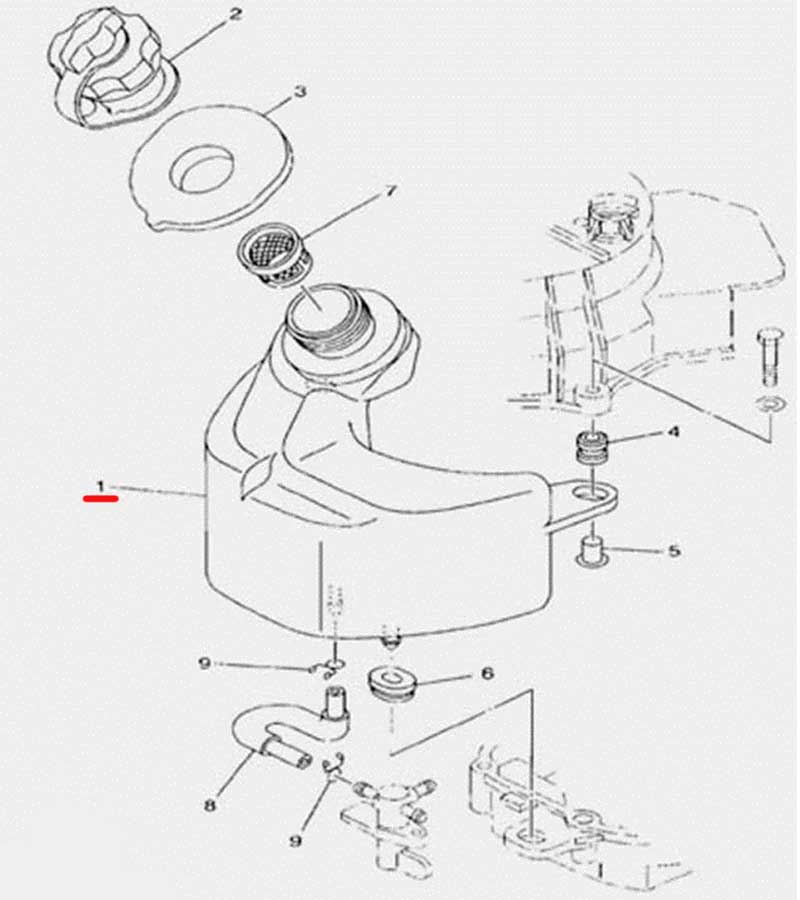 2
3
7
4
1
5
9
6
8
9