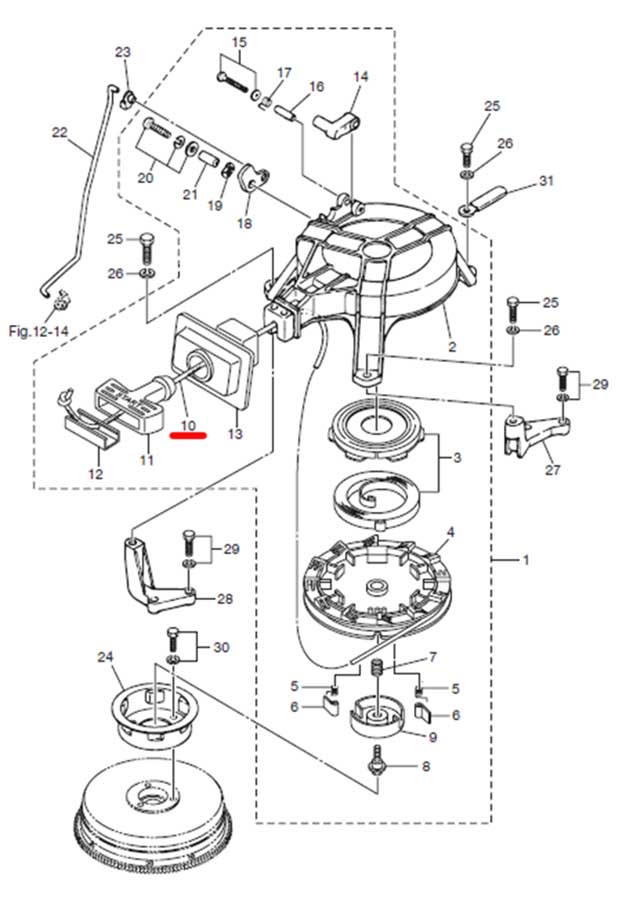 23
15
17
16
14
22
20
21
19
18
25
26
31
25
26
Fig.12-14
2
25
26
29
10
13
11
12
3
27
29
28
4
1
30
24
7
5
5
6
6
9
8