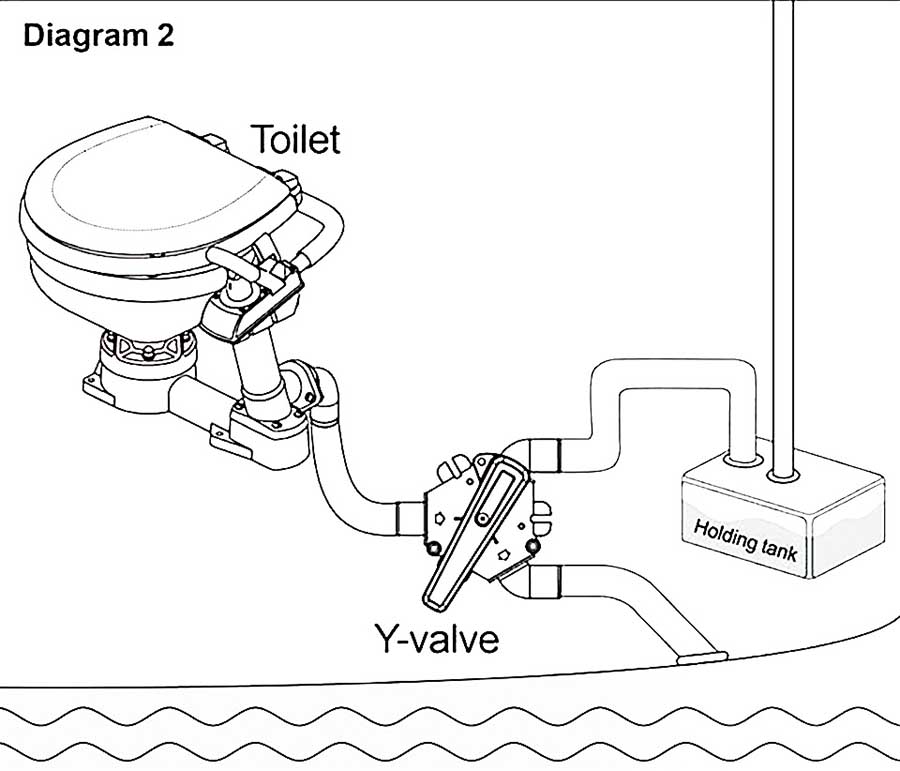 Diagram 2

Toilet

Holding tank

Y-valve