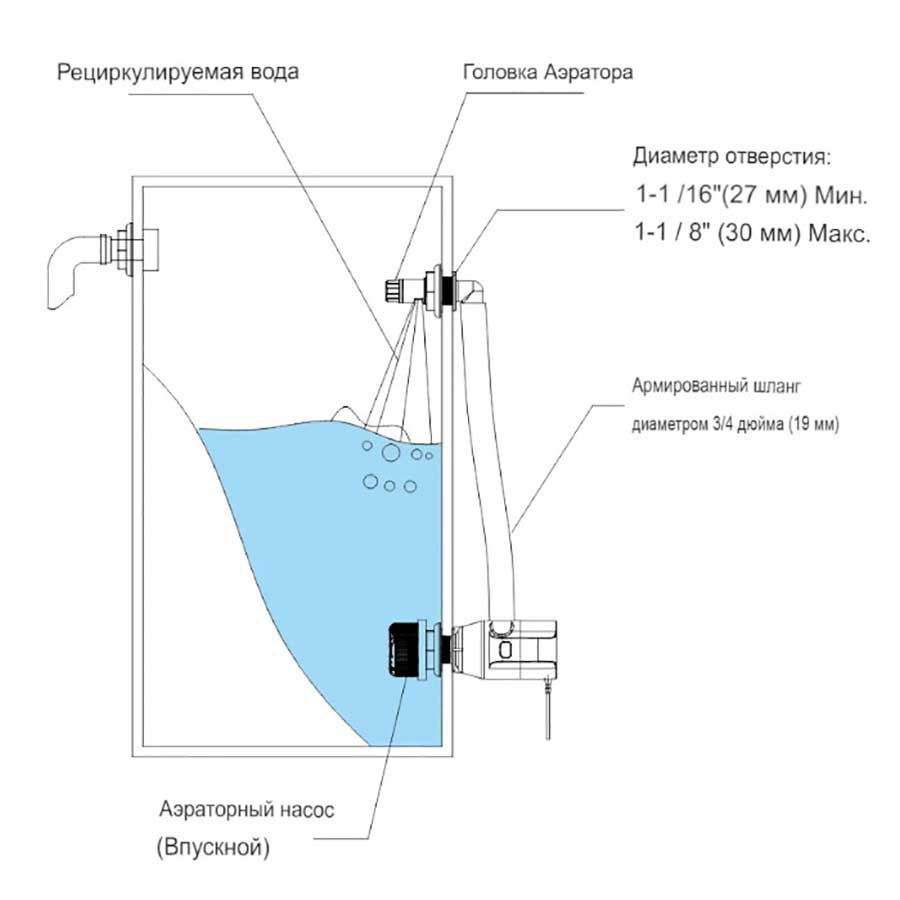 Рециркулируемая вода

Головка Аэратора

Диаметр отверстия:
1-1 /16"(27 мм) Мин.
1-1 / 8" (30 мм) Макс.

Армированный шланг
диаметром 3/4 дюйма (19 мм)

Аэраторный насос
(Впускной)