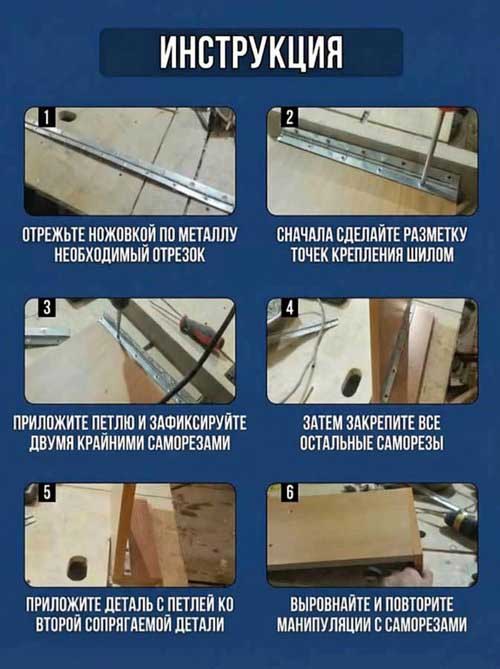 ИНСТРУКЦИЯ

1

ОТРЕЖЬТЕ НОЖОВКОЙ ПО МЕТАЛЛУ НЕОБХОДИМЫЙ ОТРЕЗОК

2

СНАЧАЛА СДЕЛАЙТЕ РАЗМЕТКУ ТОЧЕК КРЕПЛЕНИЯ ШИЛОМ

3

ПРИЛОЖИТЕ ПЕТЛЮ И ЗАФИКСИРУЙТЕ ДВУМЯ КРАЙНИМИ САМОРЕЗАМИ

4

ЗАТЕМ ЗАКРЕПИТЕ ВСЕ ОСТАЛЬНЫЕ САМОРЕЗЫ

5

ПРИЛОЖИТЕ ДЕТАЛЬ С ПЕТЛЕЙ КО ВТОРОЙ СОПРЯГАЕМОЙ ДЕТАЛИ

6

ВЫРОВНАЙТЕ И ПОВТОРИТЕ МАНИПУЛЯЦИИ С САМОРЕЗАМИ