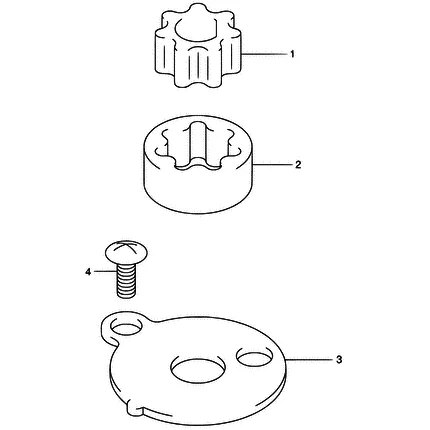 1

2

4

3