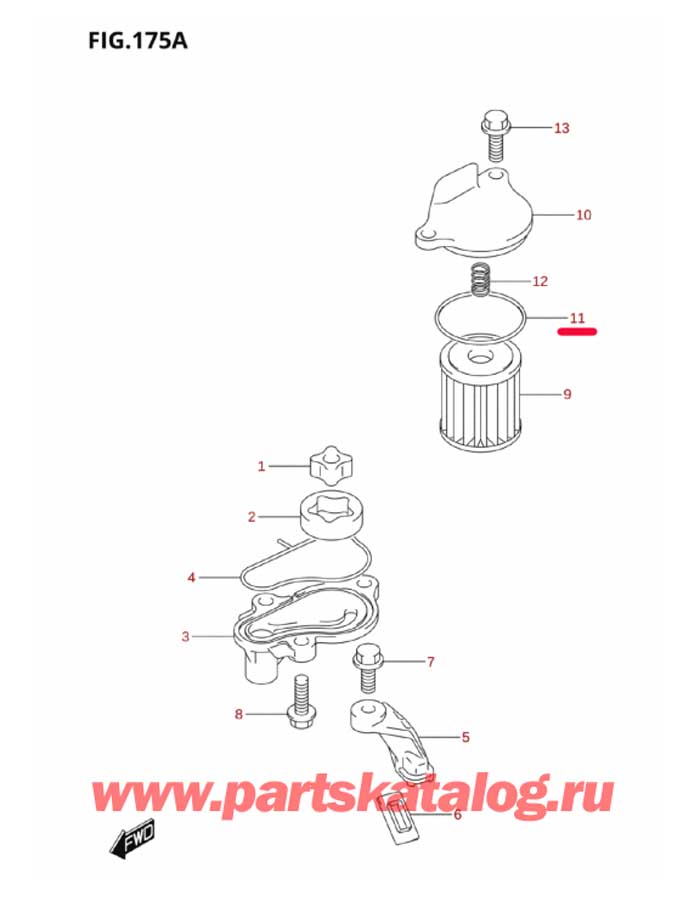 FIG.175A

13

10

12

11

9

1

2

4

3

7

8

5

6

www.partskatalog.ru

FWD