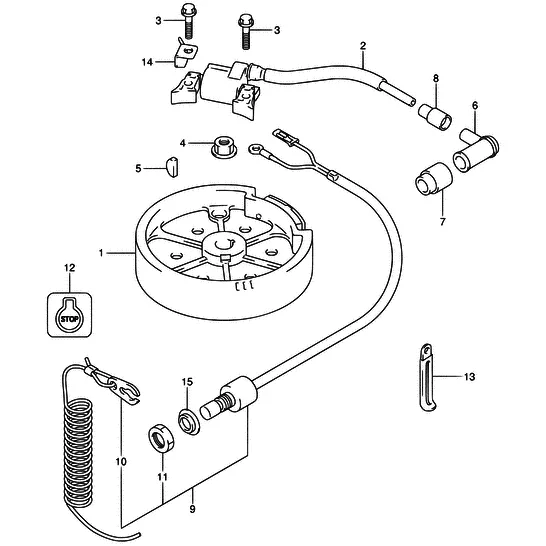 3
3
2
14
8
6
4
5
7
1
12
STOP
13
15
10
11
9