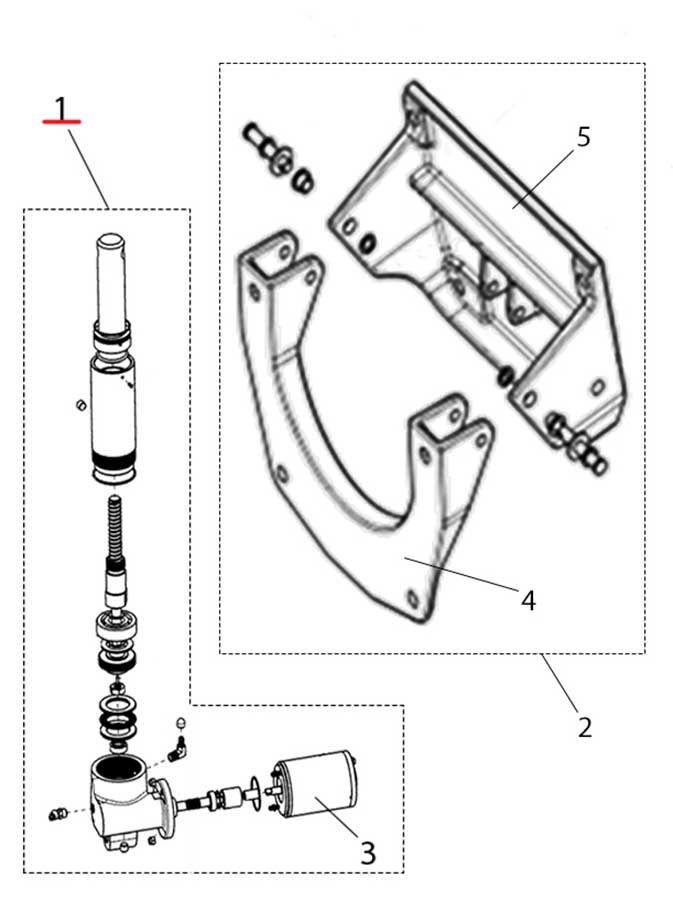 1
5
4
2
3