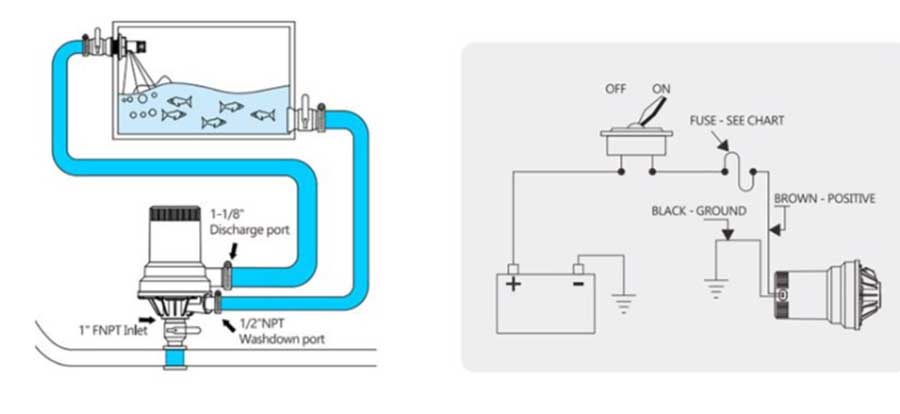 1-1/8"
Discharge port

1" FNPT Inlet

1/2"NPT
Washdown port

OFF ON

FUSE - SEE CHART

BROWN - POSITIVE

BLACK - GROUND

+ -