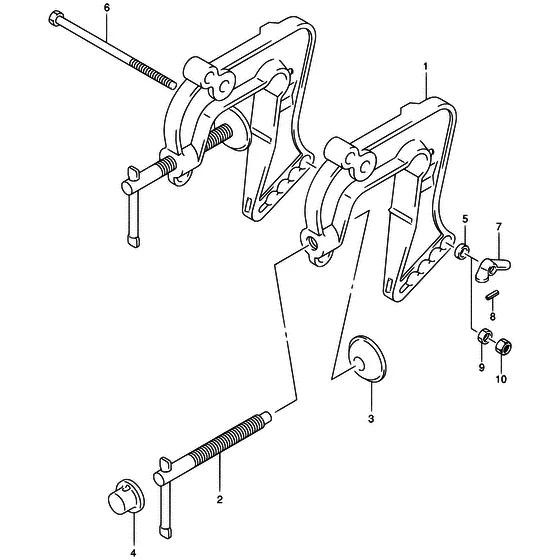 6
1
5
7
8
9
10
3
2
4